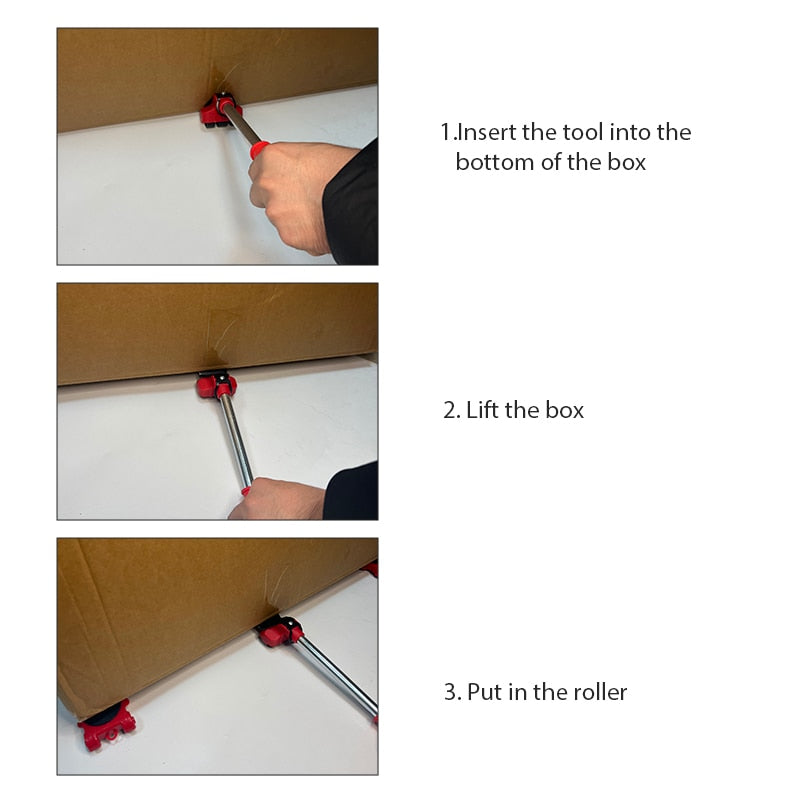 1.Insert the tool into the bottom of the box

2. Lift the box

3. Put in the roller